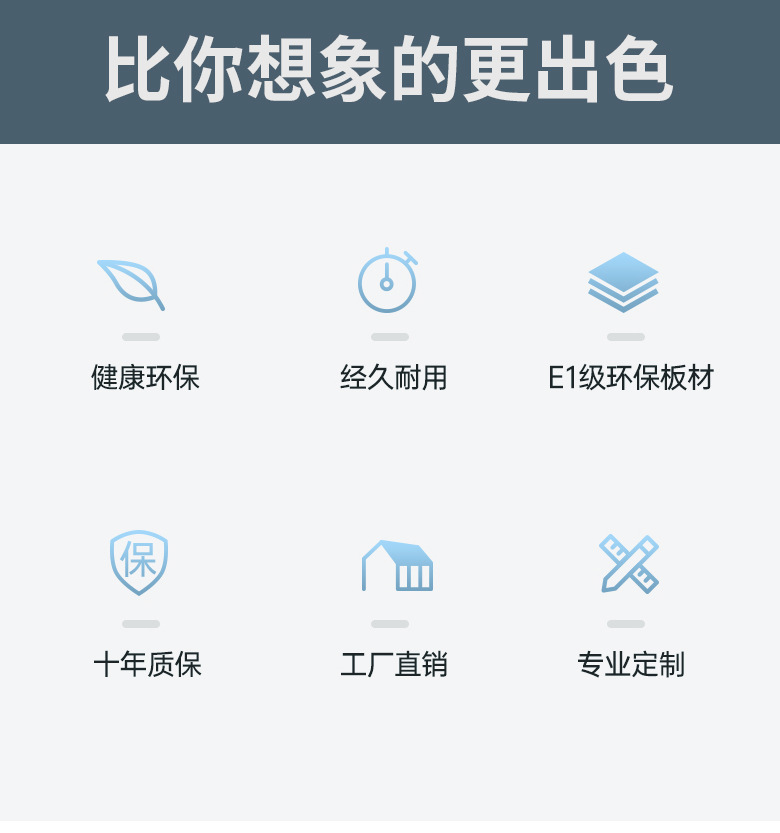 比你想象的更出色

健康环保

经久耐用

E1级环保板材

保

十年质保

工厂直销

专业定制